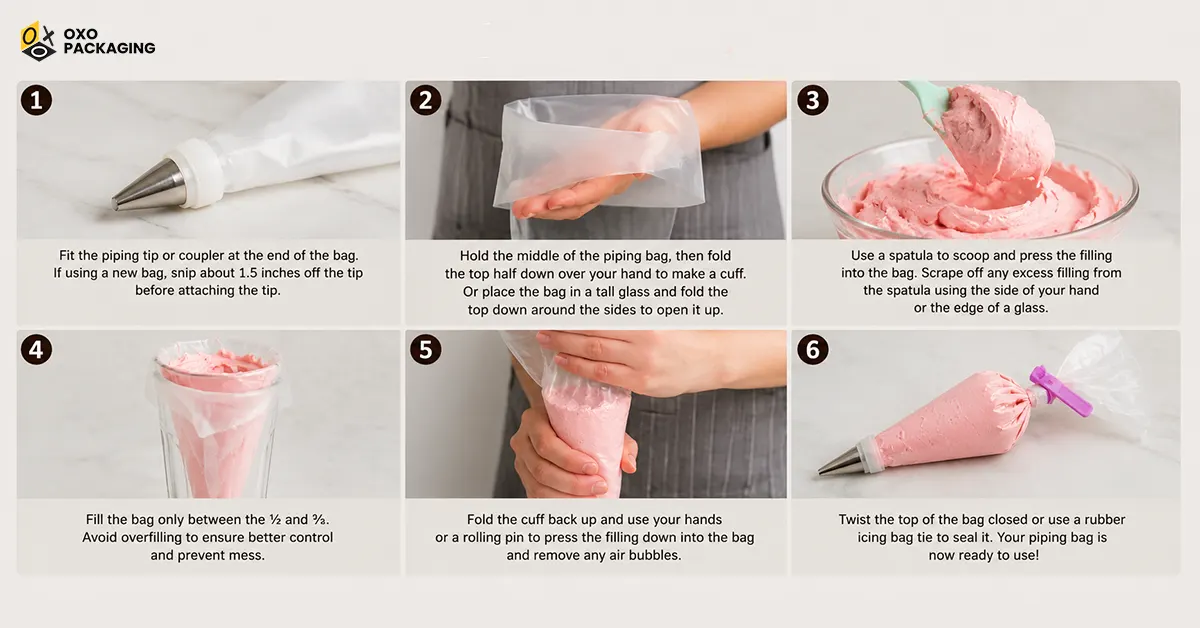 OXO PACKAGING

1

Fit the piping tip or coupler at the end of the bag. If using a new bag, snip about 1.5 inches off the tip before attaching the tip.

2

Hold the middle of the piping bag, then fold the top half down over your hand to make a cuff. Or place the bag in a tall glass and fold the top down around the sides to open it up.

3

Use a spatula to scoop and press the filling into the bag. Scrape off any excess filling from the spatula using the side of your hand or the edge of a glass.

4

Fill the bag only between the ½ and ⅔. Avoid overfilling to ensure better control and prevent mess.

5

Fold the cuff back up and use your hands or a rolling pin to press the filling down into the bag and remove any air bubbles.

6

Twist the top of the bag closed or use a rubber icing bag tie to seal it. Your piping bag is now ready to use!